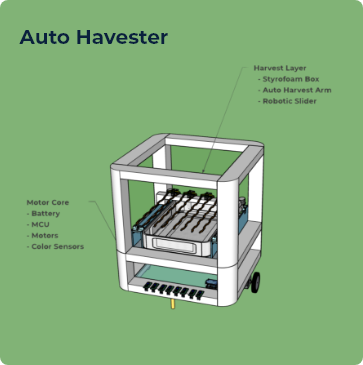 Auto Havester

Harvest Layer
- Styrofoam Box
- Auto Harvest Arm
- Robotic Slider

Motor Core
- Battery
- MCU
- Motors
- Color Sensors